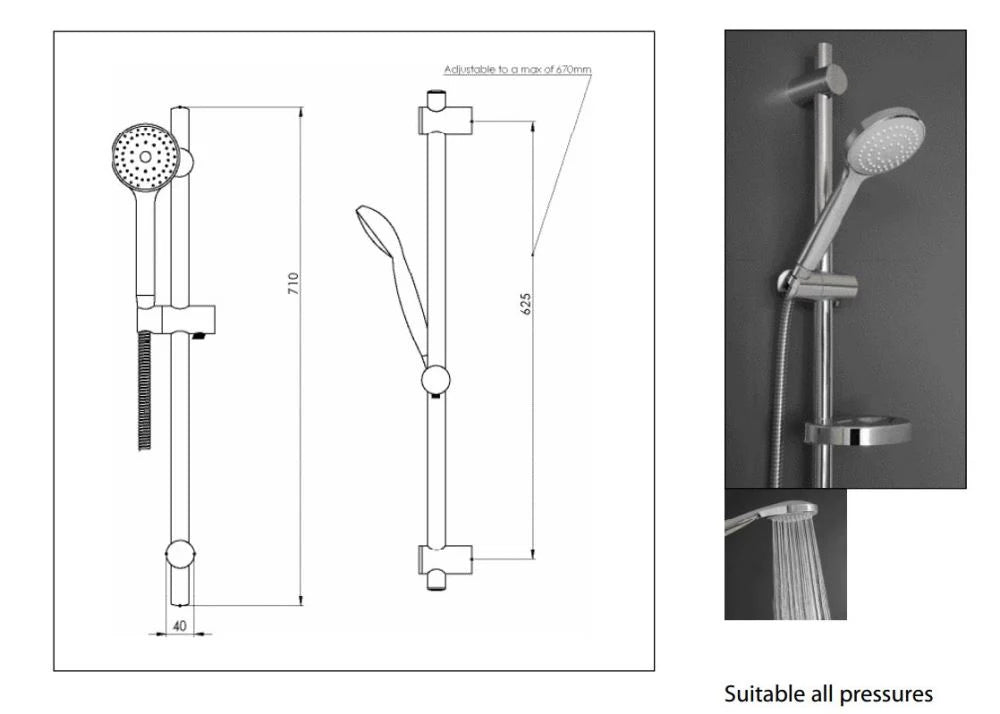 Adjustable to a max of 670mm

710

625

40

Suitable all pressures