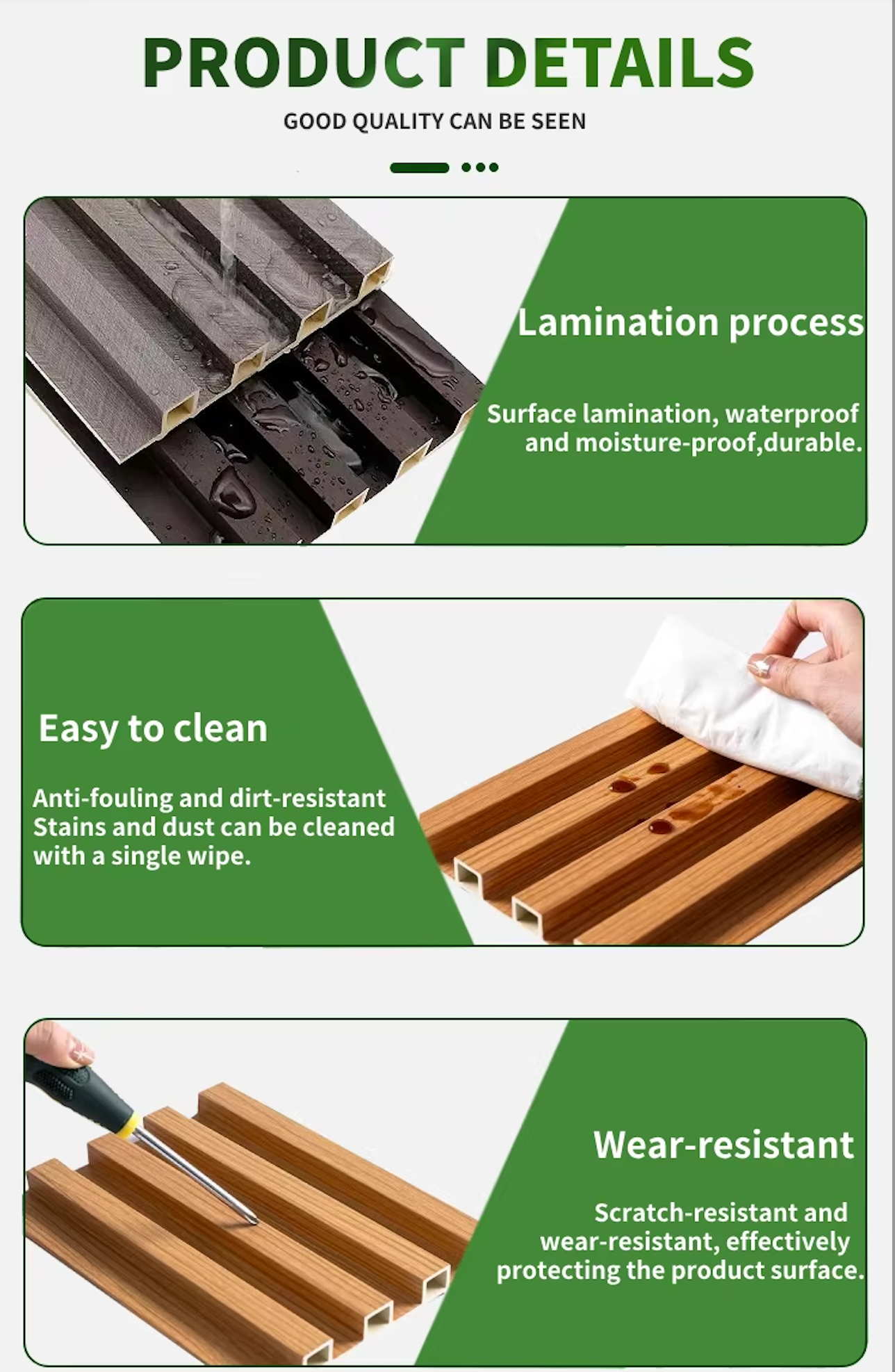 PRODUCT DETAILS

GOOD QUALITY CAN BE SEEN

Lamination process

Surface lamination, waterproof and moisture-proof,durable.

Easy to clean

Anti-fouling and dirt-resistant Stains and dust can be cleaned with a single wipe.

Wear-resistant

Scratch-resistant and wear-resistant, effectively protecting the product surface.