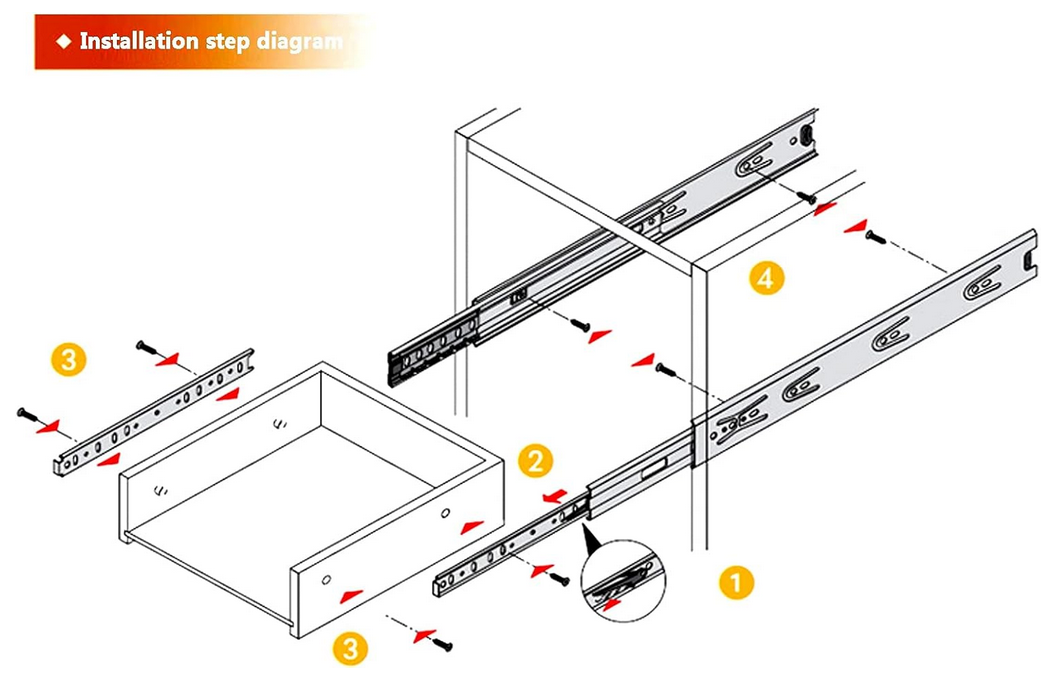 ◆ Installation step diagram

4

3

2

1

3