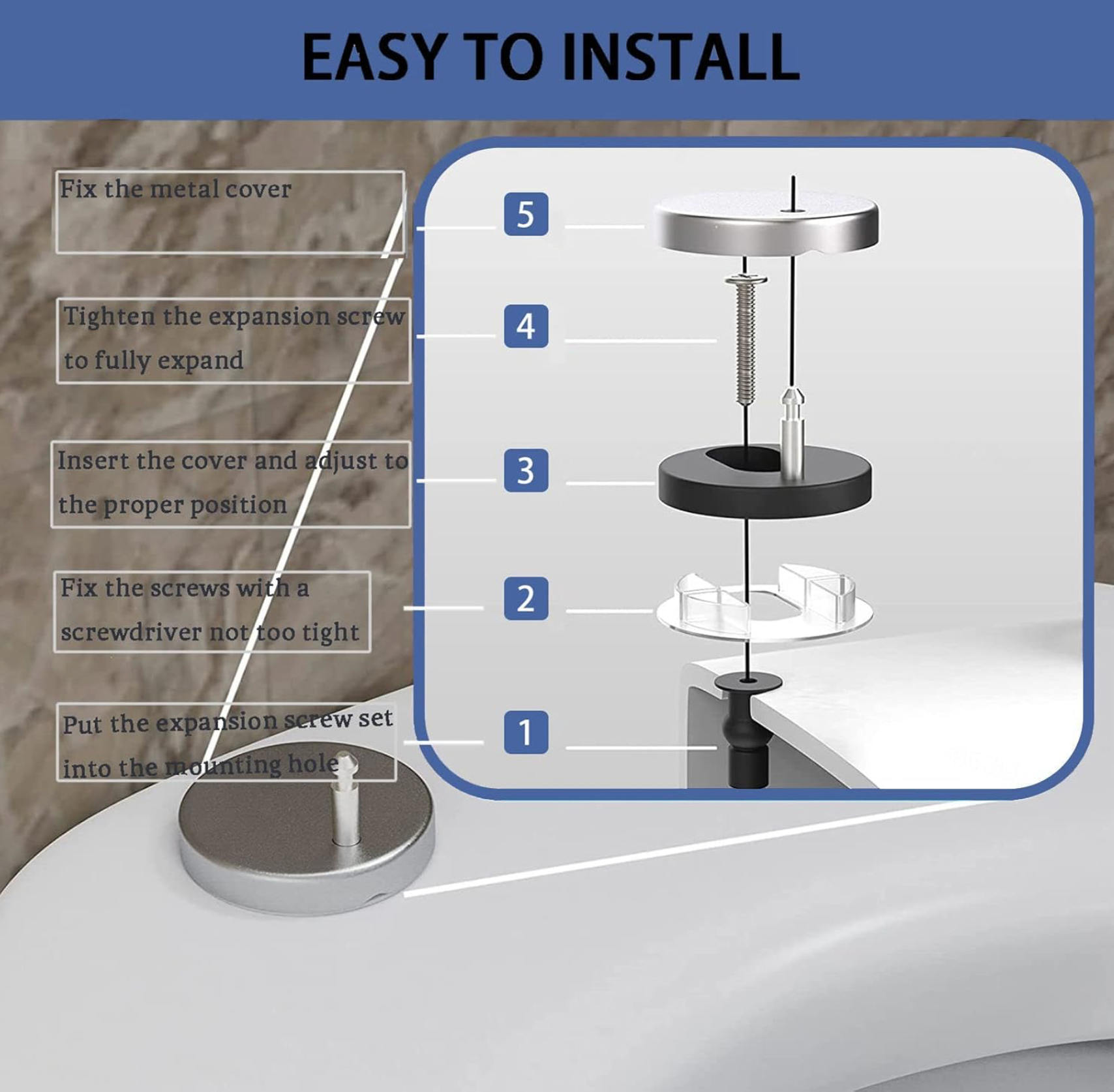 EASY TO INSTALL

Fix the metal cover

5

Tighten the expansion screw to fully expand

4

Insert the cover and adjust to the proper position

3

Fix the screws with a screwdriver not too tight

2

Put the expansion screw set into the mounting hole

1