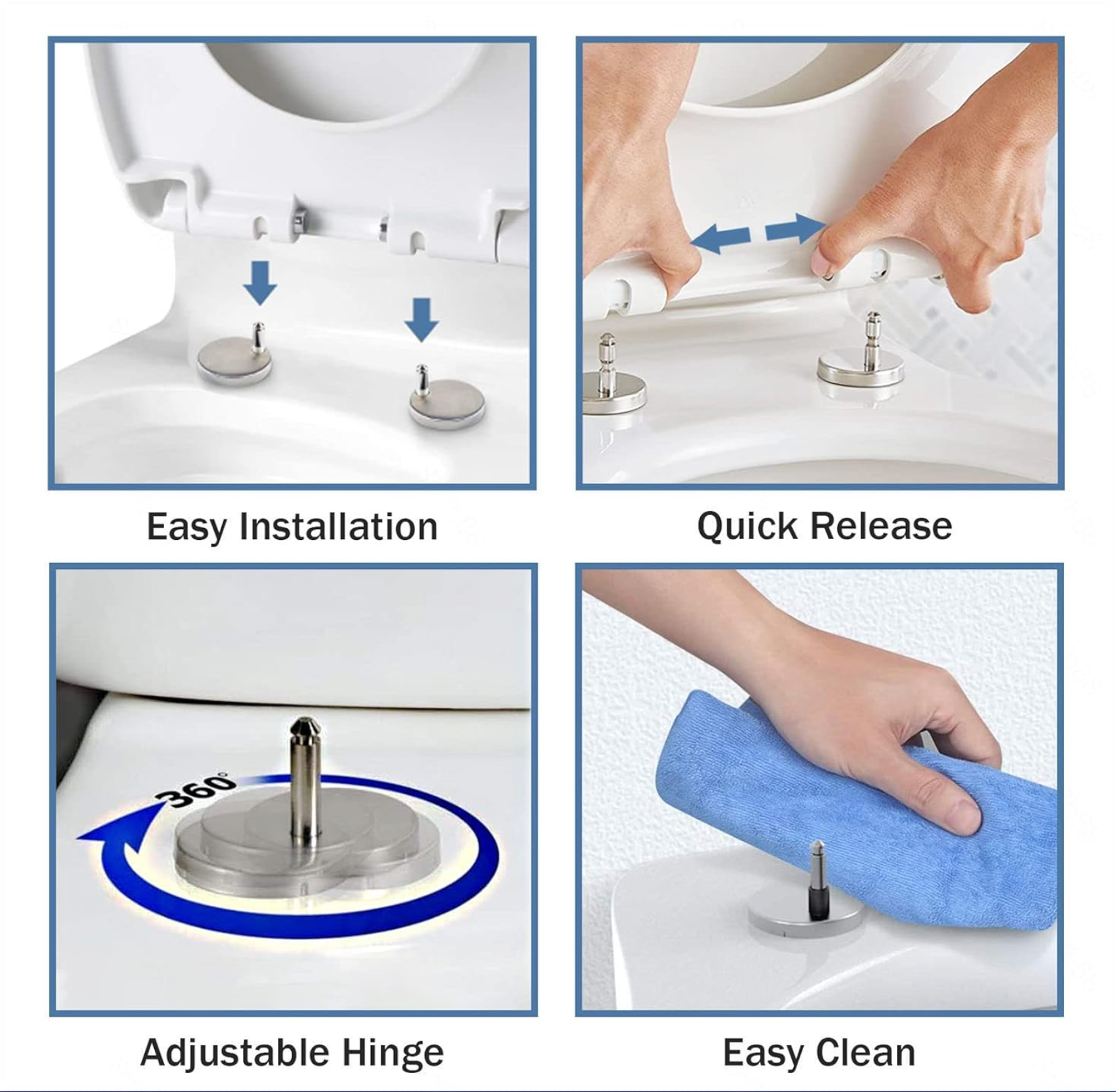 Easy Installation

Quick Release

360°

Adjustable Hinge

Easy Clean